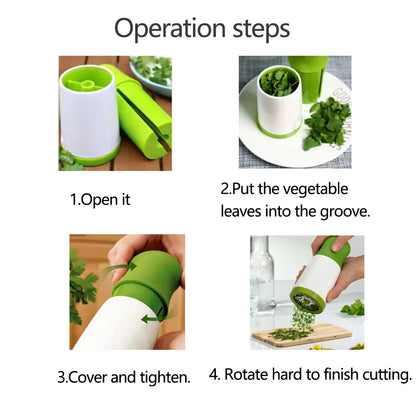 Operation steps

1.Open it

2.Put the vegetable leaves into the groove.

3.Cover and tighten.

4. Rotate hard to finish cutting.