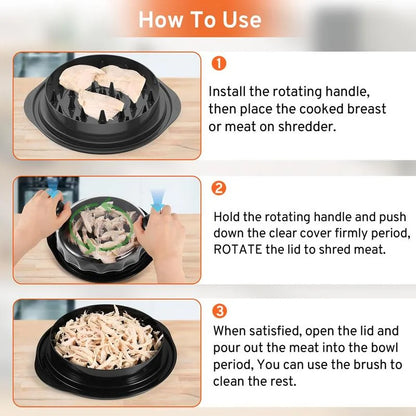 How To Use

1

Install the rotating handle, then place the cooked breast or meat on shredder.

2

Hold the rotating handle and push down the clear cover firmly period, ROTATE the lid to shred meat.

3

When satisfied, open the lid and pour out the meat into the bowl period, You can use the brush to clean the rest.